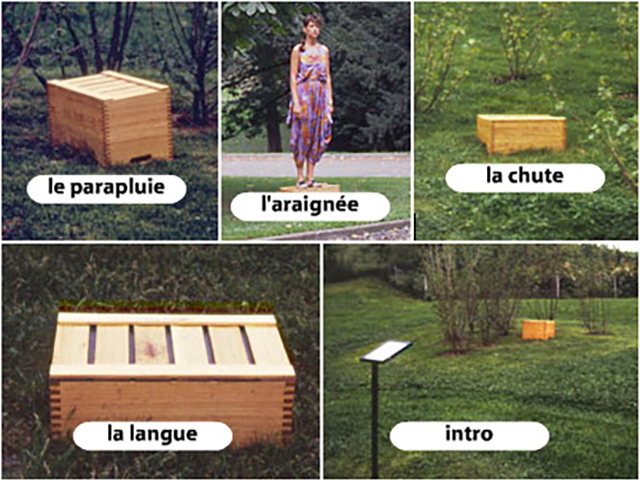 le parapluie

l'araignée

la chute

la langue

intro